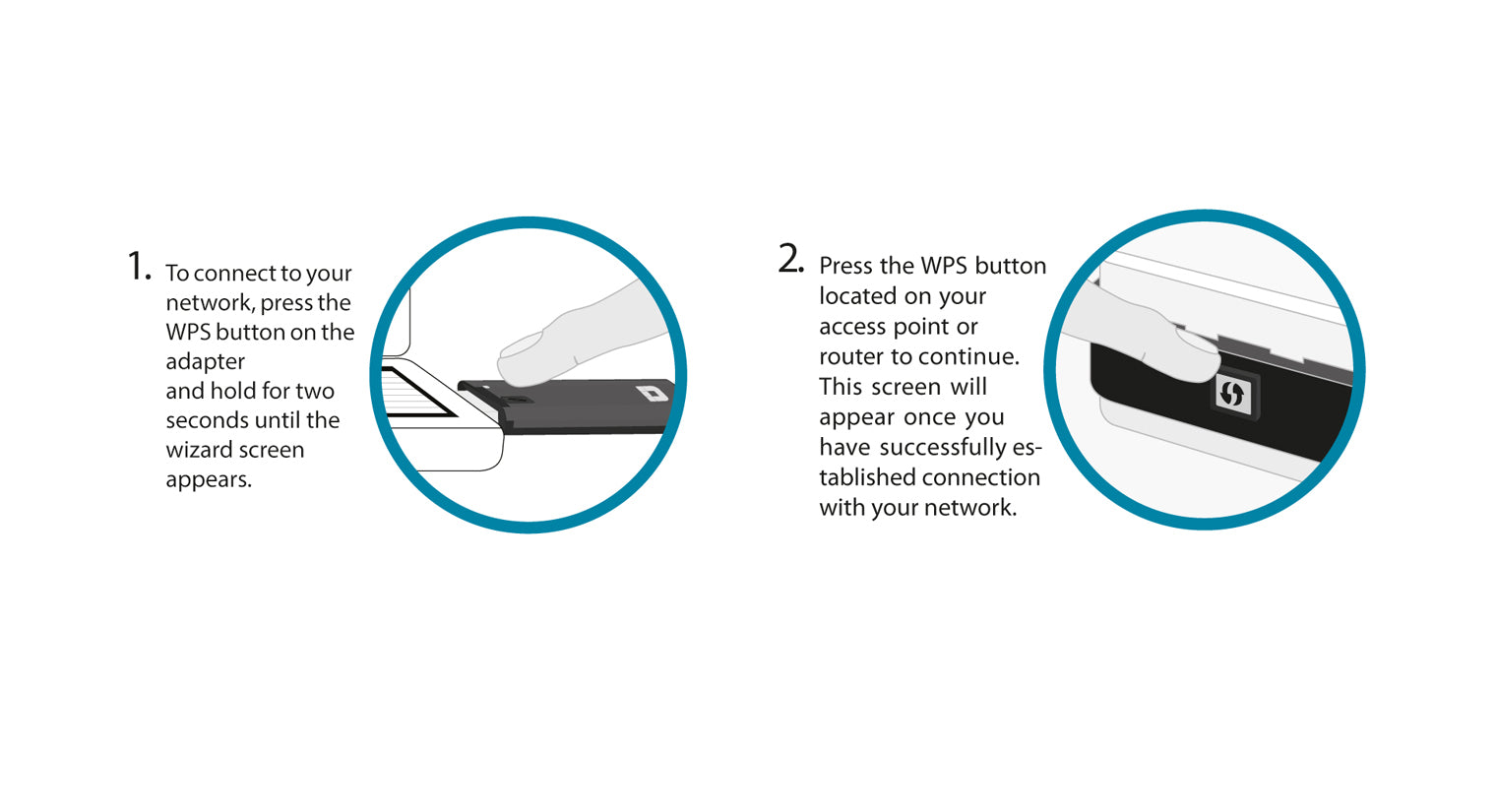 1. To connect to your network, press the WPS button on the adapter
and hold for two seconds until the wizard screen appears.

2. Press the WPS button located on your access point or router to continue. This screen will appear once you have successfully established connection with your network.